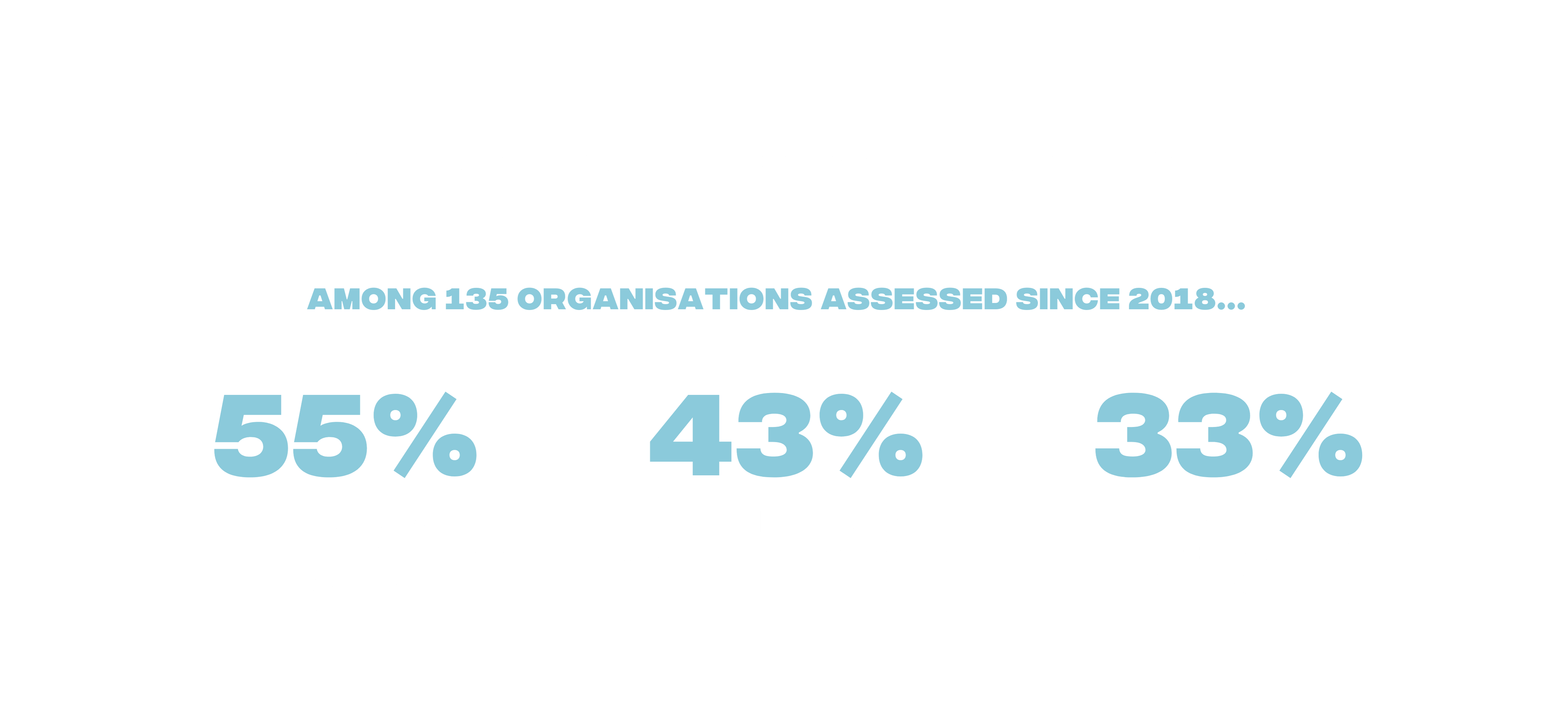 AMONG 135 ORGANISATIONS ASSESSED SINCE 2018...

55%

43%

33%